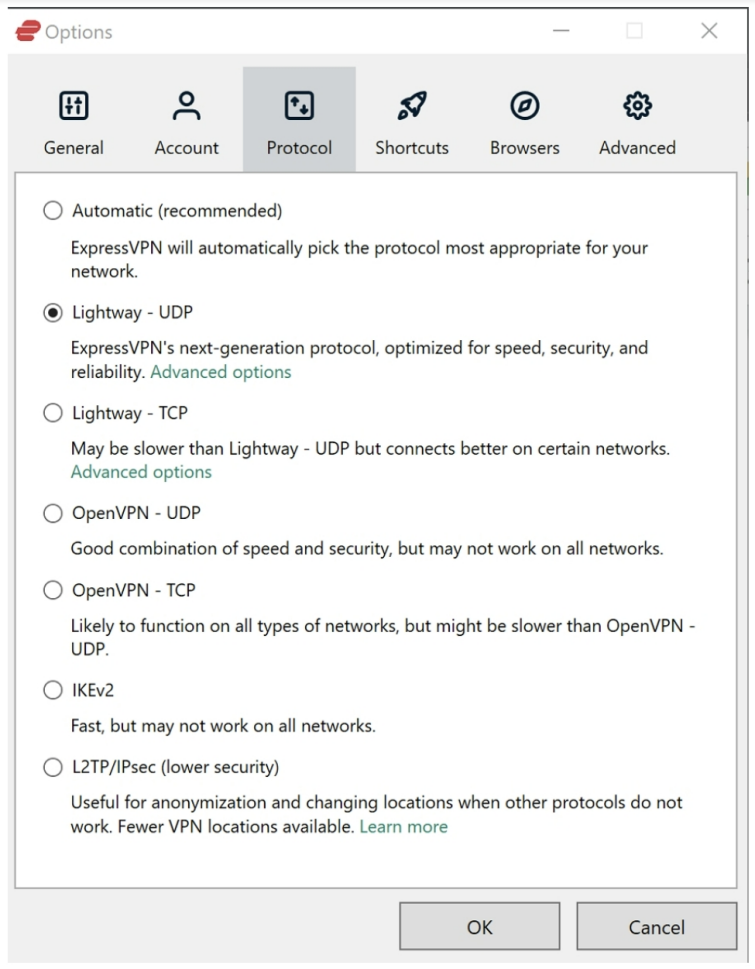 Options

General Account Protocol Shortcuts Browsers Advanced

Automatic (recommended)

ExpressVPN will automatically pick the protocol most appropriate for your network.

Lightway - UDP

ExpressVPN's next-generation protocol, optimized for speed, security, and reliability. Advanced options

Lightway - TCP

May be slower than Lightway - UDP but connects better on certain networks. Advanced options

OpenVPN - UDP

Good combination of speed and security, but may not work on all networks.

OpenVPN - TCP

Likely to function on all types of networks, but might be slower than OpenVPN - UDP.

IKEv2

Fast, but may not work on all networks.

L2TP/IPsec (lower security)

Useful for anonymization and changing locations when other protocols do not work. Fewer VPN locations available. Learn more

OK Cancel