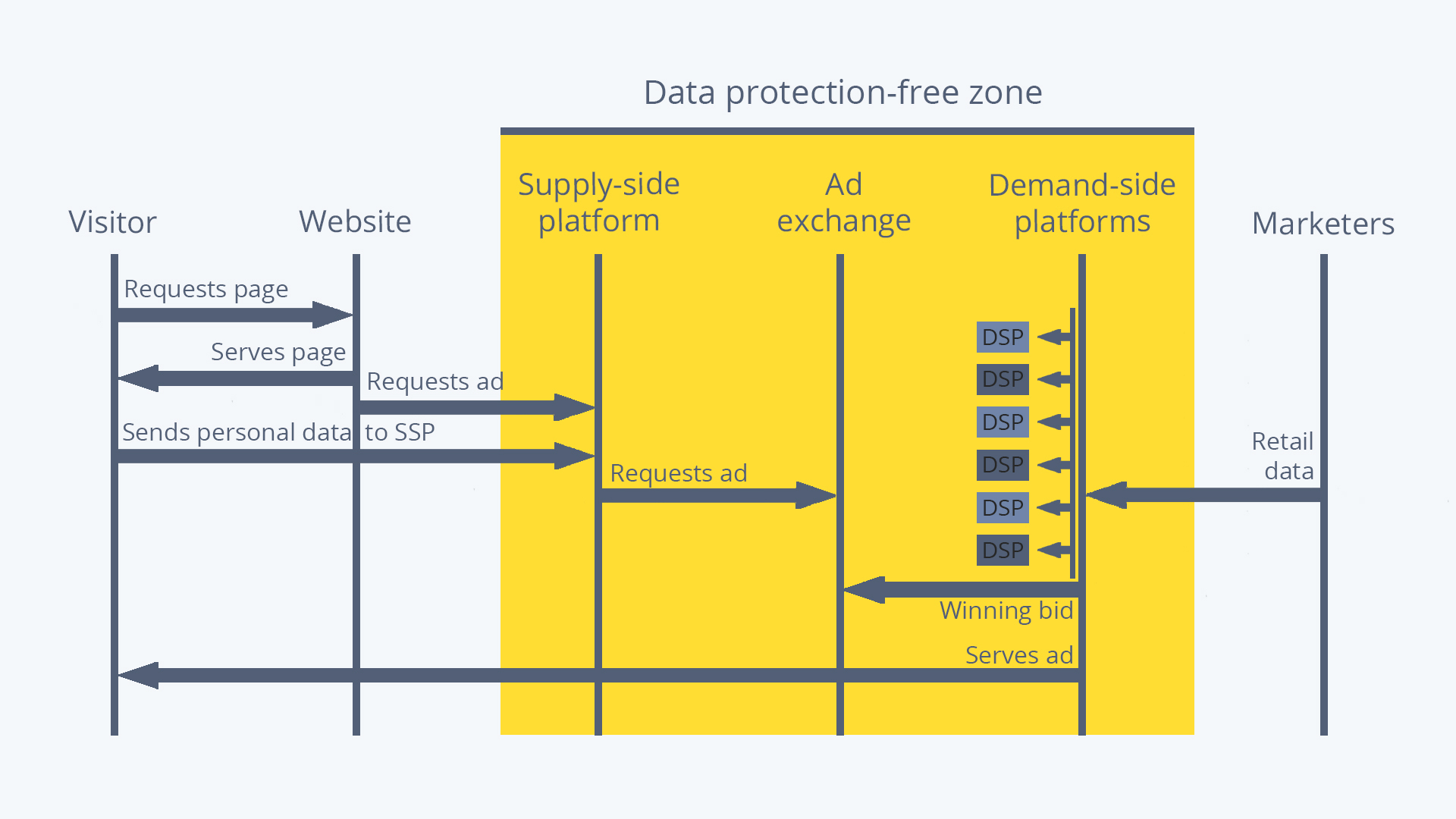 Data protection-free zone

Visitor

Website

Supply-side platform

Ad exchange

Demand-side platforms

Marketers

Requests page

Serves page

Requests ad

Sends personal data to SSP

Requests ad

DSP

DSP

DSP

DSP

DSP

DSP

Retail data

Winning bid

Serves ad