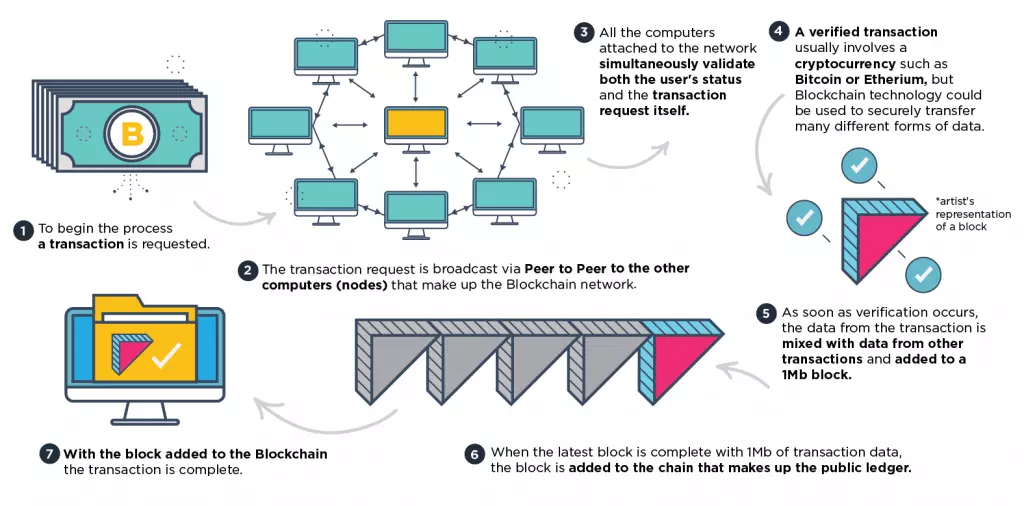 B

1 To begin the process a transaction is requested.

2 The transaction request is broadcast via Peer to Peer to the other computers (nodes) that make up the Blockchain network.

3 All the computers attached to the network simultaneously validate both the user's status and the transaction request itself.

4 A verified transaction usually involves a cryptocurrency such as Bitcoin or Etherium, but Blockchain technology could be used to securely transfer many different forms of data.

*artist's representation of a block

5 As soon as verification occurs, the data from the transaction is mixed with data from other transactions and added to a 1Mb block.

6 When the latest block is complete with 1Mb of transaction data, the block is added to the chain that makes up the public ledger.

7 With the block added to the Blockchain the transaction is complete.